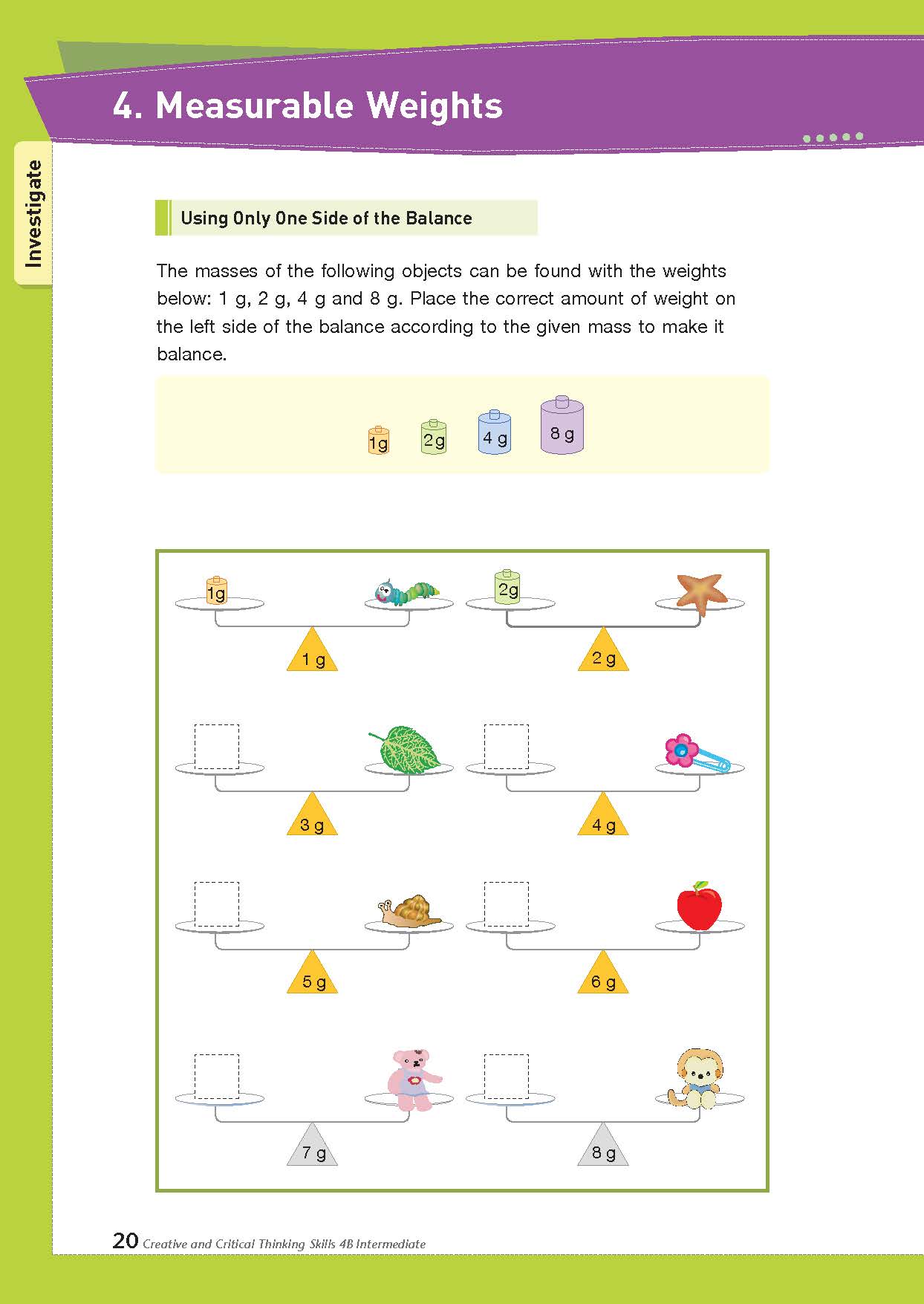 4. Measurable Weights

Investigate

Using Only One Side of the Balance

The masses of the following objects can be found with the weights below: 1 g, 2 g, 4 g and 8 g. Place the correct amount of weight on the left side of the balance according to the given mass to make it balance.

1g 2g 4 g 8 g

1g
1 g

2g
2 g

3 g

4 g

5 g

6 g

7 g

8 g

20 Creative and Critical Thinking Skills 4B Intermediate