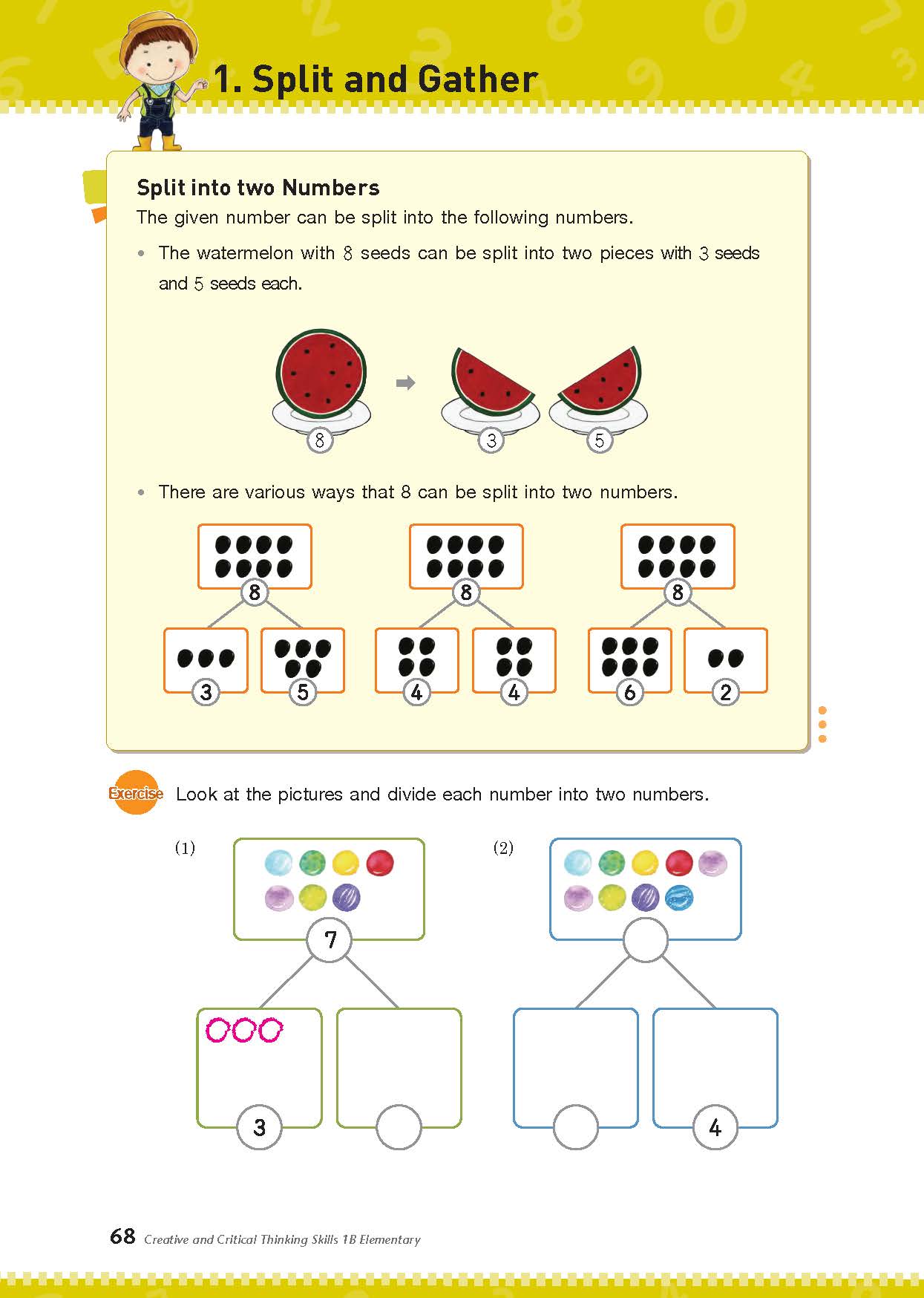 1. Split and Gather

Split into two Numbers

The given number can be split into the following numbers.

• The watermelon with 8 seeds can be split into two pieces with 3 seeds and 5 seeds each.

8 3 5

• There are various ways that 8 can be split into two numbers.

8 3 5 8 4 4 8 6 2

Exercise Look at the pictures and divide each number into two numbers.

(1) 7 3

(2) 4

68 Creative and Critical Thinking Skills 1B Elementary